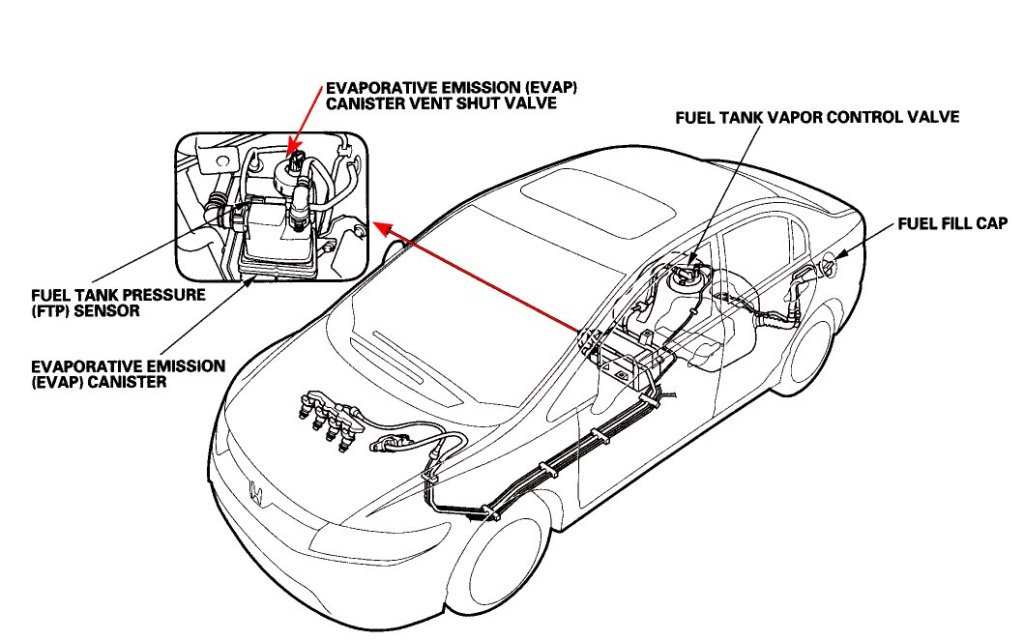 EVAPORATIVE EMISSION (EVAP) CANISTER VENT SHUT VALVE

FUEL TANK VAPOR CONTROL VALVE

FUEL FILL CAP

FUEL TANK PRESSURE (FTP) SENSOR

EVAPORATIVE EMISSION (EVAP) CANISTER